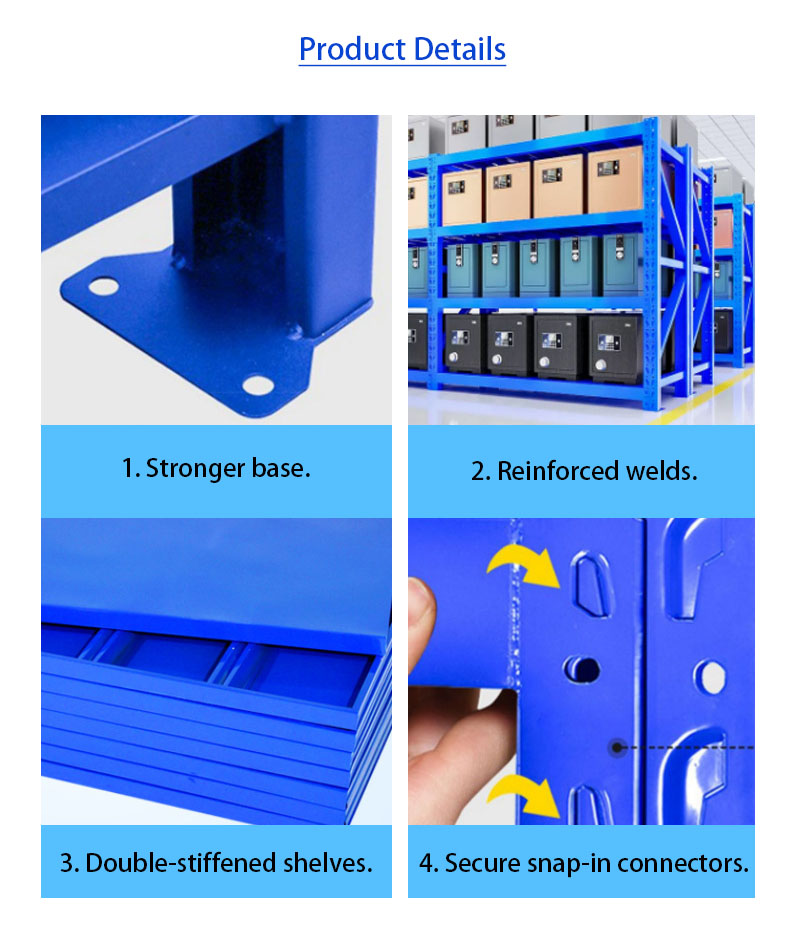 Product Details

1. Stronger base.

2. Reinforced welds.

3. Double-stiffened shelves.

4. Secure snap-in connectors.